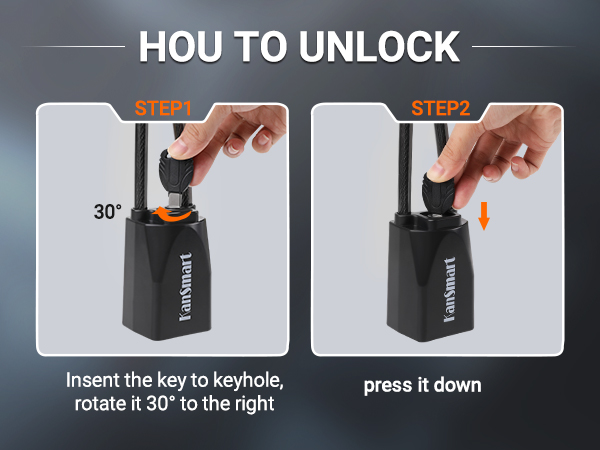 HOU TO UNLOCK

STEP1

30°

KanSmart

Insent the key to keyhole, rotate it 30° to the right

STEP2

KanSmart

press it down