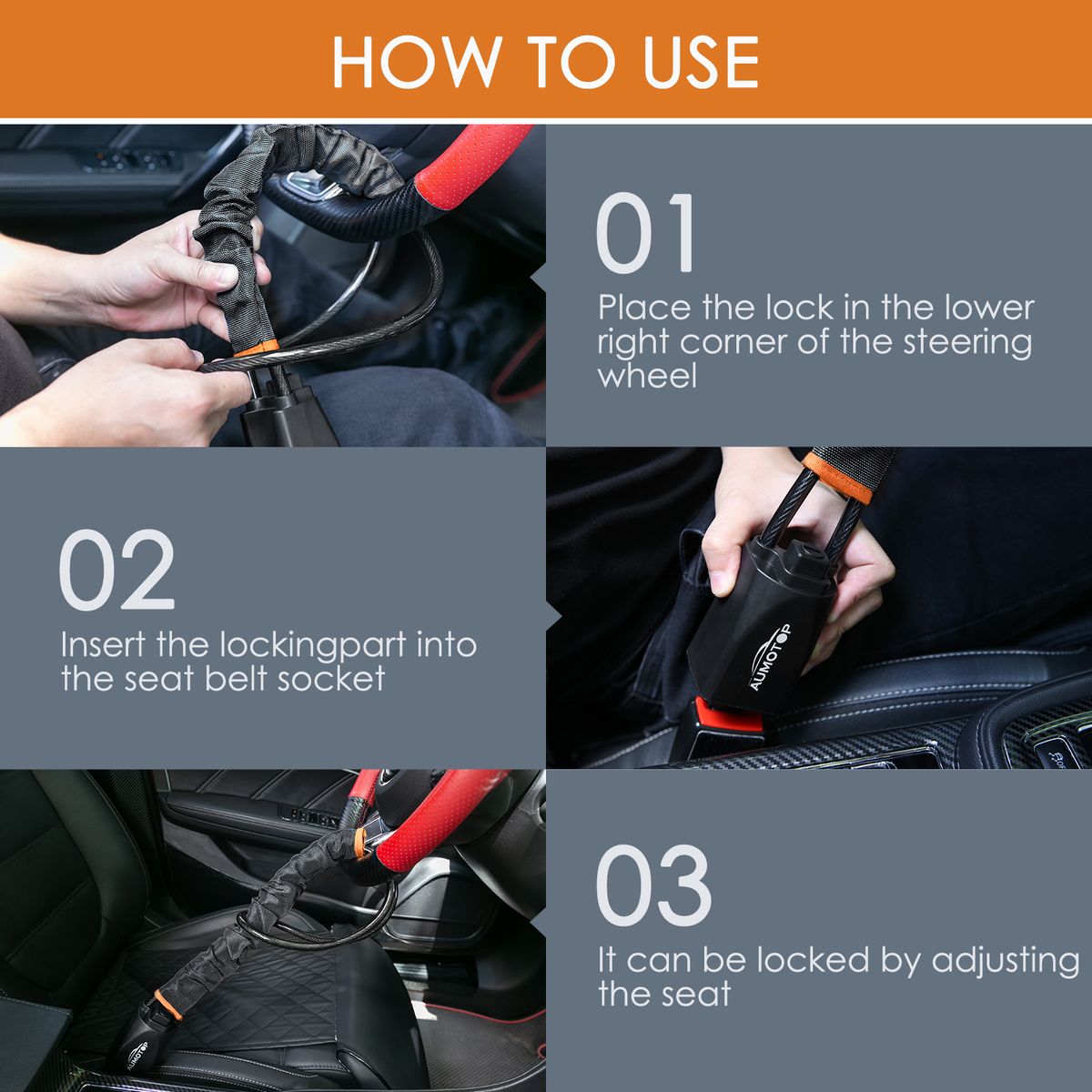 HOW TO USE

01
Place the lock in the lower right corner of the steering wheel

02
Insert the lockingpart into the seat belt socket

AUMOTOP

03
It can be locked by adjusting the seat

AUMOTOP